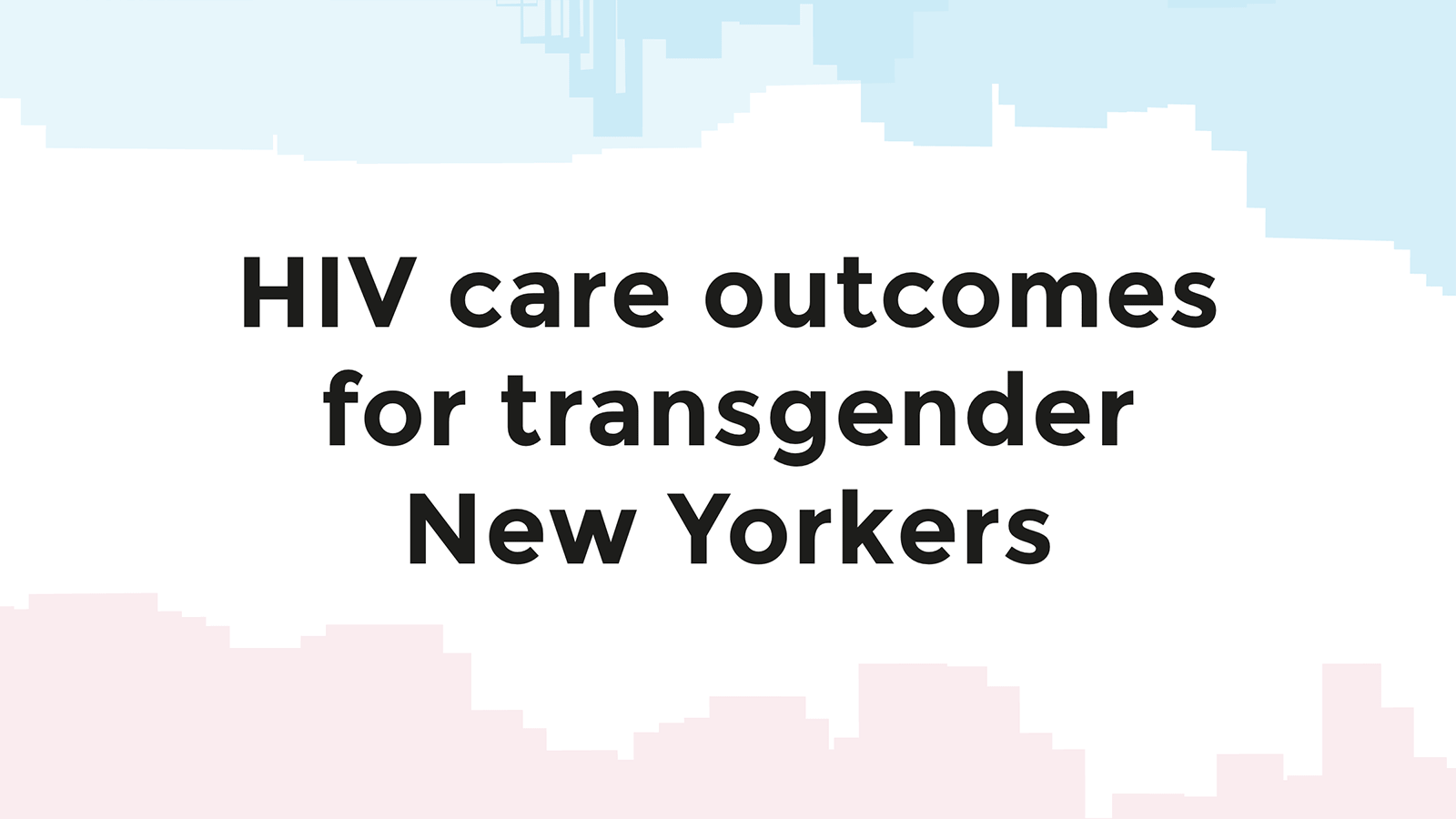 HIV care outcomes for transgender New Yorkers