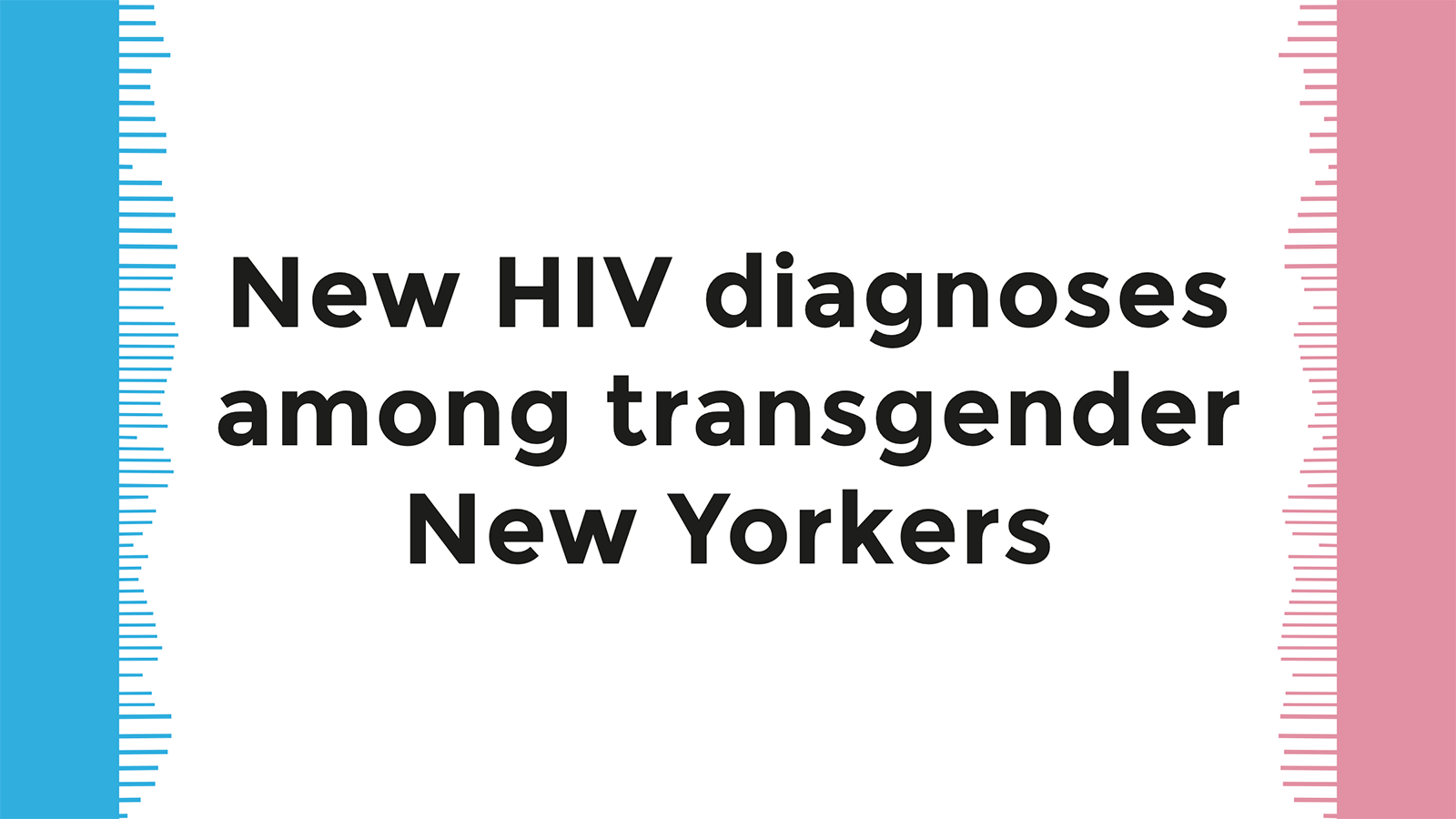 New HIV diagnoses among transgender New Yorkers